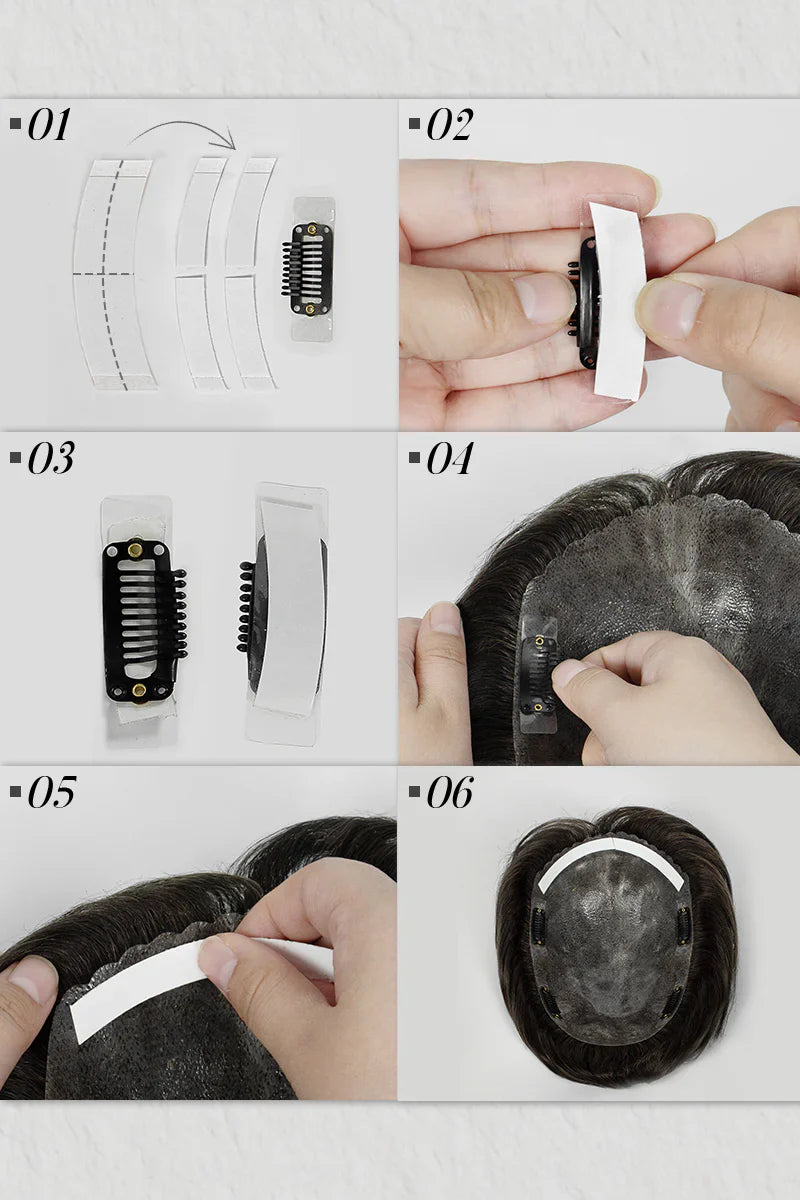 01

02

03

04

05

06